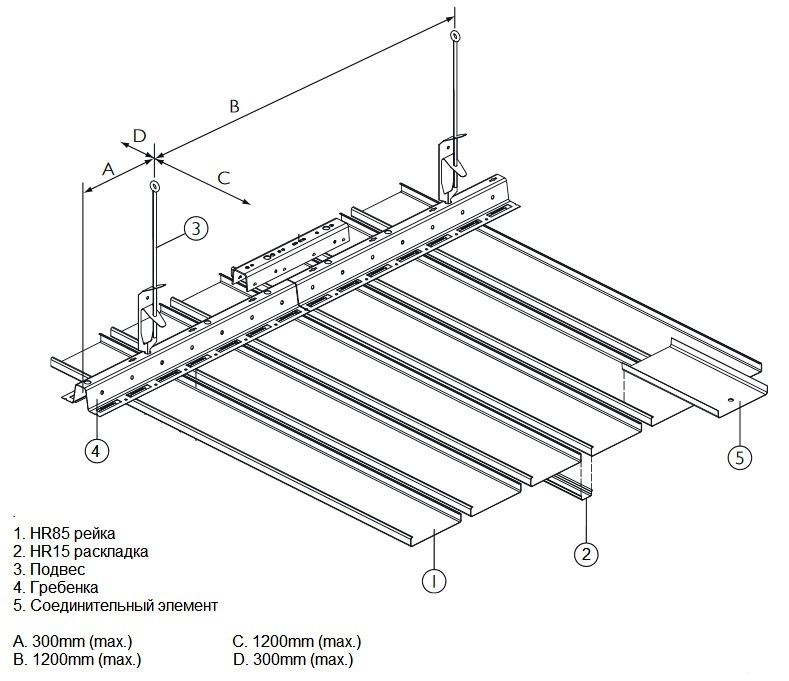 B

D

A

C

3

4

5

2

I

1. HR85 рейка
2. HR15 раскладка
3. Подвес
4. Гребенка
5. Соединительный элемент

A. 300mm (max.)
B. 1200mm (max.)

C. 1200mm (max.)
D. 300mm (max.)